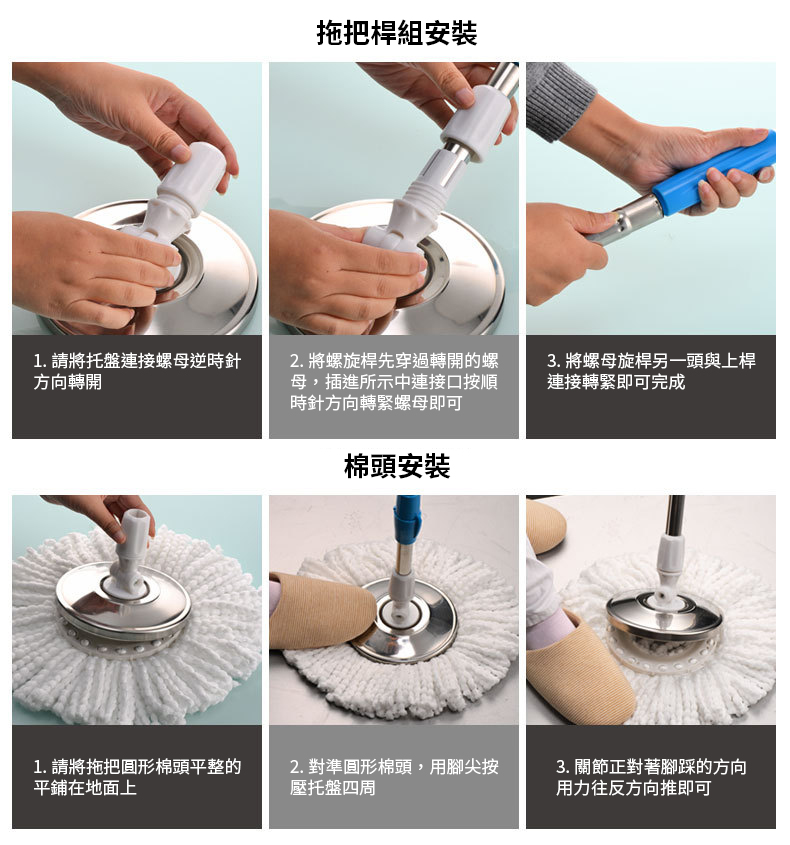 拖把桿組安裝

1. 請將托盤連接螺母逆時針方向轉開

2. 將螺旋桿先穿過轉開的螺母，插進所示中連接口按順時針方向轉緊螺母即可

3. 將螺母旋桿另一頭與上桿連接轉緊即可完成

棉頭安裝

1. 請將拖把圓形棉頭平整的平鋪在地面上

2. 對準圓形棉頭，用腳尖按壓托盤四周

3. 關節正對著腳踩的方向用力往反方向推即可